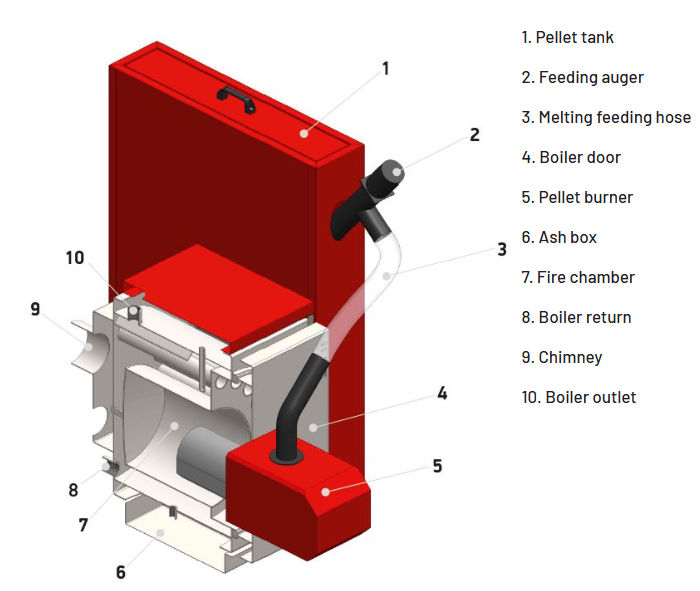 1
2
3
10
9
4
5
8
7
6

1. Pellet tank

2. Feeding auger

3. Melting feeding hose

4. Boiler door

5. Pellet burner

6. Ash box

7. Fire chamber

8. Boiler return

9. Chimney

10. Boiler outlet